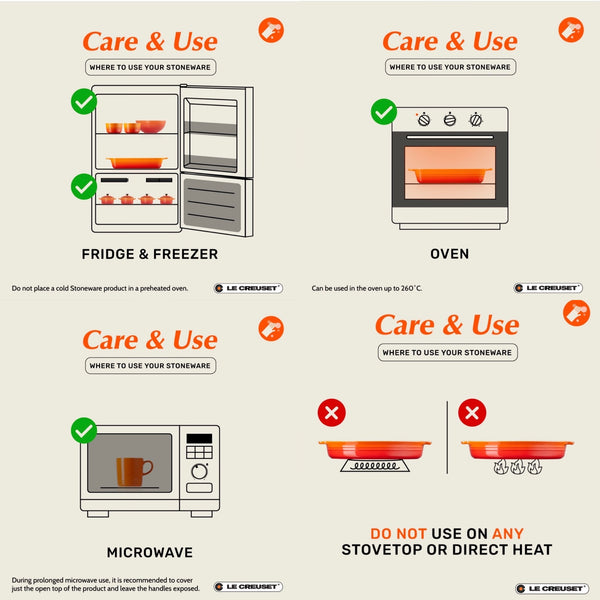 Care & Use

WHERE TO USE YOUR STONEWARE

FRIDGE & FREEZER

Do not place a cold Stoneware product in a preheated oven.

LE CREUSET

Care & Use

WHERE TO USE YOUR STONEWARE

OVEN

Can be used in the oven up to 260°C.

LE CREUSET

Care & Use

WHERE TO USE YOUR STONEWARE

MICROWAVE

During prolonged microwave use, it is recommended to cover just the open top of the product and leave the handles exposed.

LE CREUSET

Care & Use

WHERE TO USE YOUR STONEWARE

DO NOT USE ON ANY STOVETOP OR DIRECT HEAT

LE CREUSET