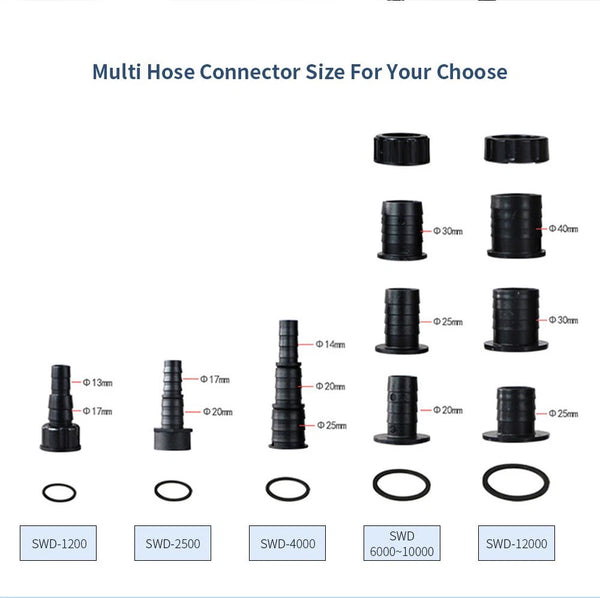 Multi Hose Connector Size For Your Choose

Φ13mm
Φ17mm

SWD-1200

Φ17mm
Φ20mm

SWD-2500

Φ14mm
Φ20mm
Φ25mm

SWD-4000

Φ30mm
Φ25mm
Φ20mm

SWD 6000~10000

Φ40mm
Φ30mm
Φ25mm

SWD-12000