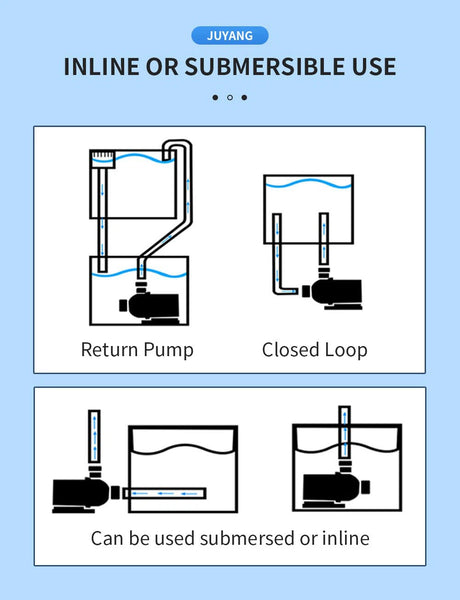 JUYANG

INLINE OR SUBMERSIBLE USE

Return Pump

Closed Loop

Can be used submersed or inline